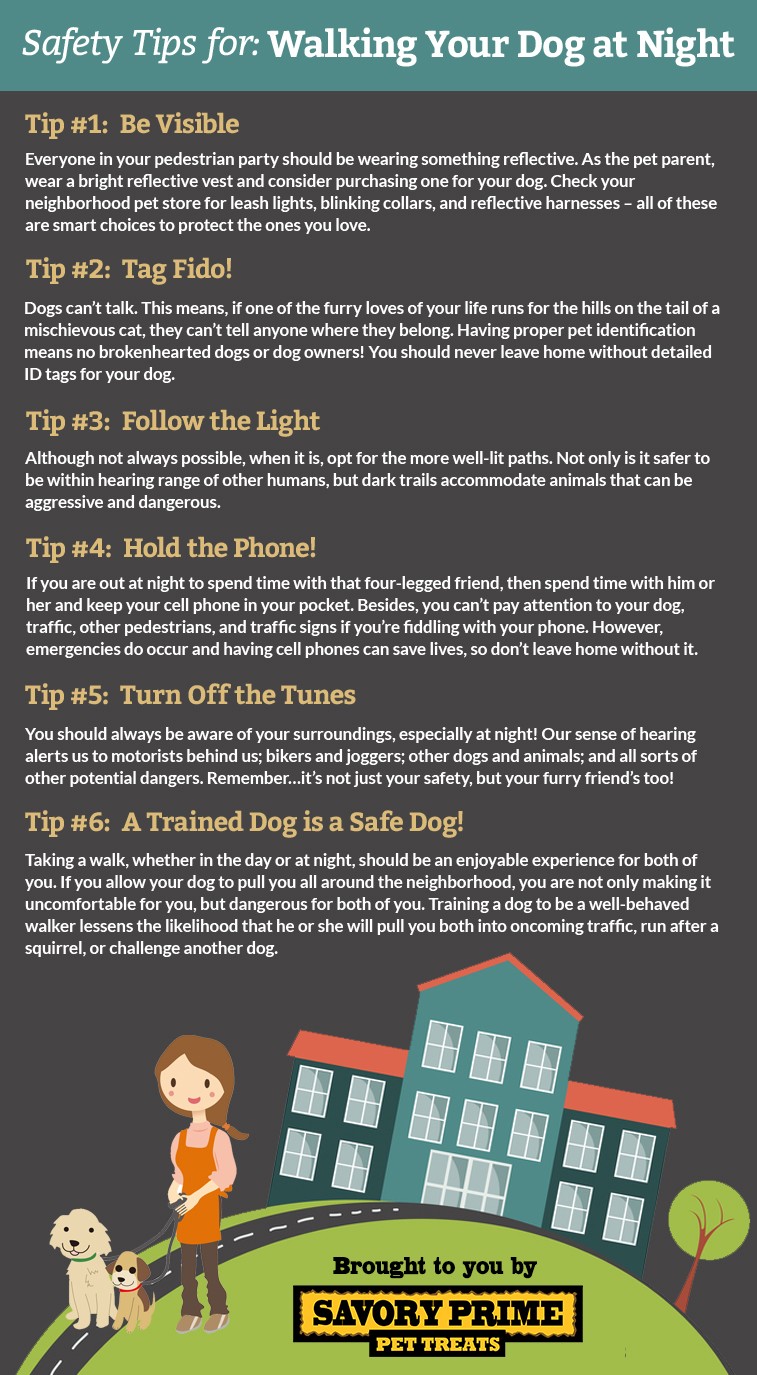 Safety Tips for: Walking Your Dog at Night

Tip #1: Be Visible

Everyone in your pedestrian party should be wearing something reflective. As the pet parent, wear a bright reflective vest and consider purchasing one for your dog. Check your neighborhood pet store for leash lights, blinking collars, and reflective harnesses – all of these are smart choices to protect the ones you love.

Tip #2: Tag Fido!

Dogs can't talk. This means, if one of the furry loves of your life runs for the hills on the tail of a mischievous cat, they can't tell anyone where they belong. Having proper pet identification means no brokenhearted dogs or dog owners! You should never leave home without detailed ID tags for your dog.

Tip #3: Follow the Light

Although not always possible, when it is, opt for the more well-lit paths. Not only is it safer to be within hearing range of other humans, but dark trails accommodate animals that can be aggressive and dangerous.

Tip #4: Hold the Phone!

If you are out at night to spend time with that four-legged friend, then spend time with him or her and keep your cell phone in your pocket. Besides, you can't pay attention to your dog, traffic, other pedestrians, and traffic signs if you're fiddling with your phone. However, emergencies do occur and having cell phones can save lives, so don't leave home without it.

Tip #5: Turn Off the Tunes

You should always be aware of your surroundings, especially at night! Our sense of hearing alerts us to motorists behind us; bikers and joggers; other dogs and animals; and all sorts of other potential dangers. Remember…it's not just your safety, but your furry friend's too!

Tip #6: A Trained Dog is a Safe Dog!

Taking a walk, whether in the day or at night, should be an enjoyable experience for both of you. If you allow your dog to pull you all around the neighborhood, you are not only making it uncomfortable for you, but dangerous for both of you. Training a dog to be a well-behaved walker lessens the likelihood that he or she will pull you both into oncoming traffic, run after a squirrel, or challenge another dog.

Brought to you by

SAVORY PRIME
PET TREATS