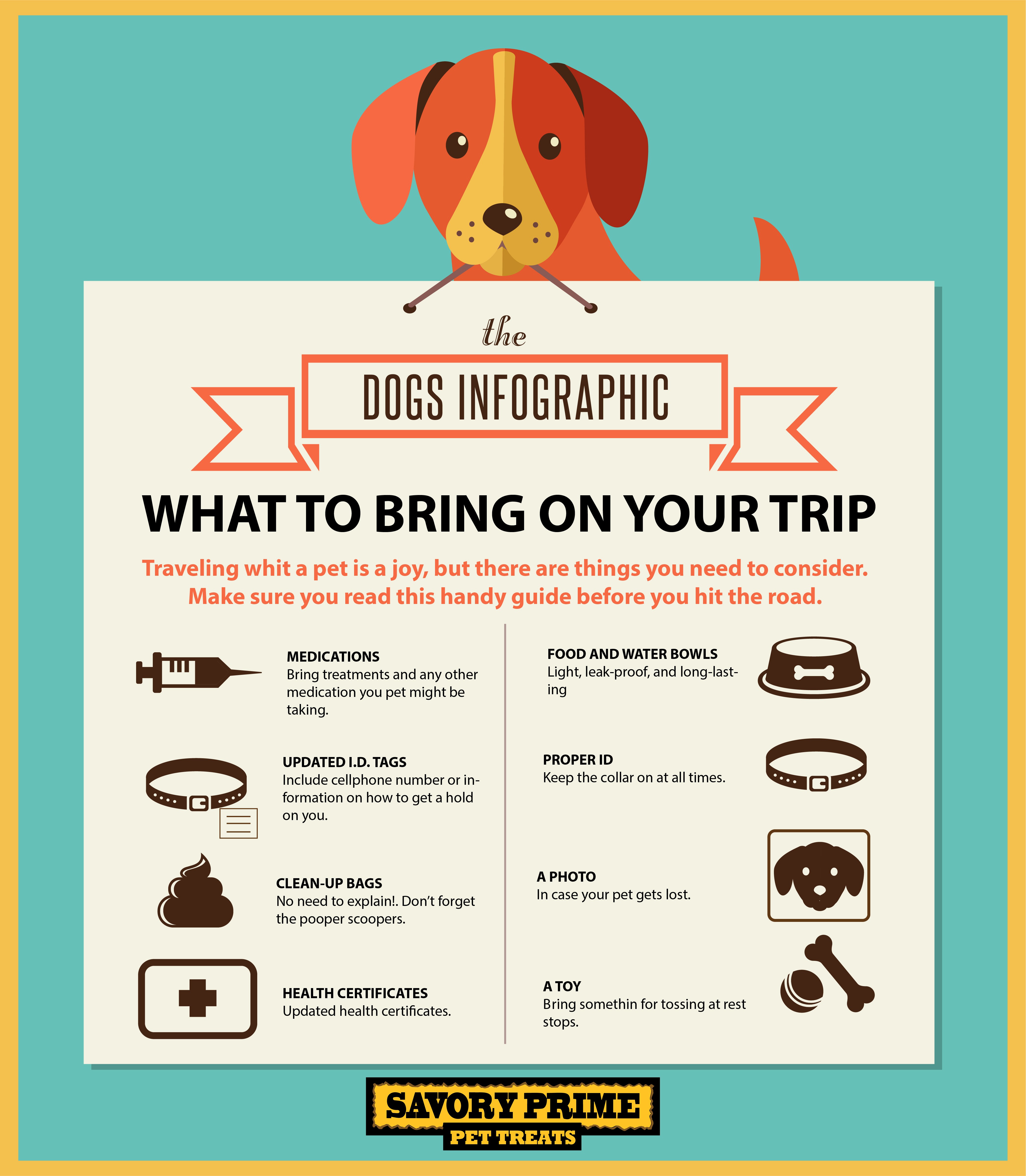 the

DOGS INFOGRAPHIC

WHAT TO BRING ON YOUR TRIP

Traveling whit a pet is a joy, but there are things you need to consider. Make sure you read this handy guide before you hit the road.

MEDICATIONS
Bring treatments and any other medication you pet might be taking.

UPDATED I.D. TAGS
Include cellphone number or information on how to get a hold on you.

CLEAN-UP BAGS
No need to explain!. Don't forget the pooper scoopers.

HEALTH CERTIFICATES
Updated health certificates.

FOOD AND WATER BOWLS
Light, leak-proof, and long-lasting

PROPER ID
Keep the collar on at all times.

A PHOTO
In case your pet gets lost.

A TOY
Bring somethin for tossing at rest stops.

SAVORY PRIME
PET TREATS