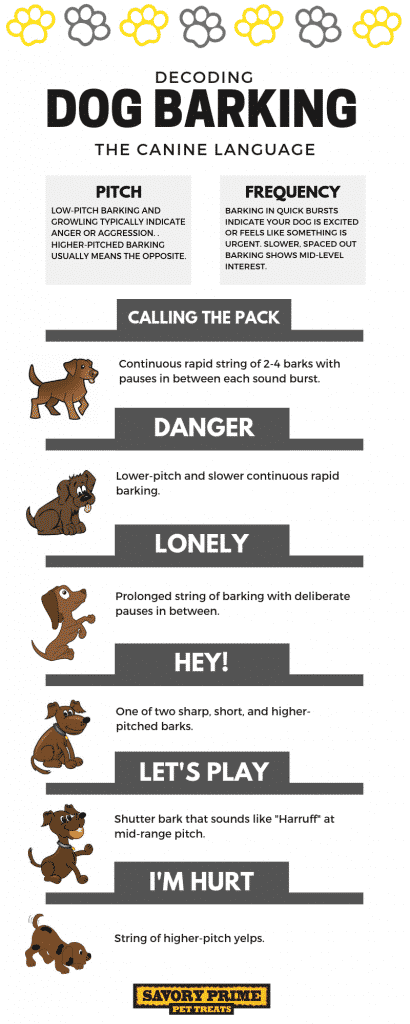 DECODING
DOG BARKING
THE CANINE LANGUAGE

PITCH
LOW-PITCH BARKING AND GROWLING TYPICALLY INDICATE ANGER OR AGGRESSION. . HIGHER-PITCHED BARKING USUALLY MEANS THE OPPOSITE.

FREQUENCY
BARKING IN QUICK BURSTS INDICATE YOUR DOG IS EXCITED OR FEELS LIKE SOMETHING IS URGENT. SLOWER, SPACED OUT BARKING SHOWS MID-LEVEL INTEREST.

CALLING THE PACK
Continuous rapid string of 2-4 barks with pauses in between each sound burst.

DANGER
Lower-pitch and slower continuous rapid barking.

LONELY
Prolonged string of barking with deliberate pauses in between.

HEY!
One of two sharp, short, and higher-pitched barks.

LET'S PLAY
Shutter bark that sounds like "Harruff" at mid-range pitch.

I'M HURT
String of higher-pitch yelps.

SAVORY PRIME
PET TREATS