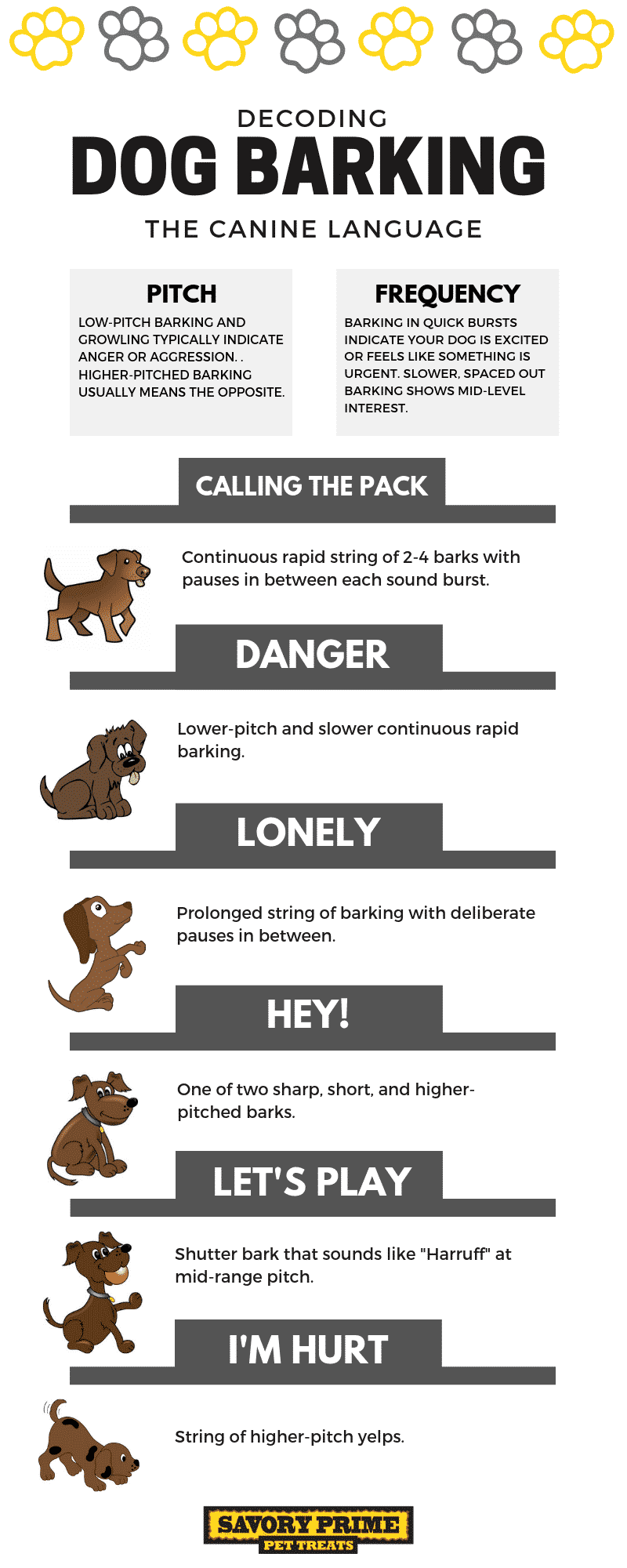 DECODING
DOG BARKING
THE CANINE LANGUAGE

PITCH
LOW-PITCH BARKING AND GROWLING TYPICALLY INDICATE ANGER OR AGGRESSION. . HIGHER-PITCHED BARKING USUALLY MEANS THE OPPOSITE.

FREQUENCY
BARKING IN QUICK BURSTS INDICATE YOUR DOG IS EXCITED OR FEELS LIKE SOMETHING IS URGENT. SLOWER, SPACED OUT BARKING SHOWS MID-LEVEL INTEREST.

CALLING THE PACK
Continuous rapid string of 2-4 barks with pauses in between each sound burst.

DANGER
Lower-pitch and slower continuous rapid barking.

LONELY
Prolonged string of barking with deliberate pauses in between.

HEY!
One of two sharp, short, and higher-pitched barks.

LET'S PLAY
Shutter bark that sounds like "Harruff" at mid-range pitch.

I'M HURT
String of higher-pitch yelps.

SAVORY PRIME
PET TREATS